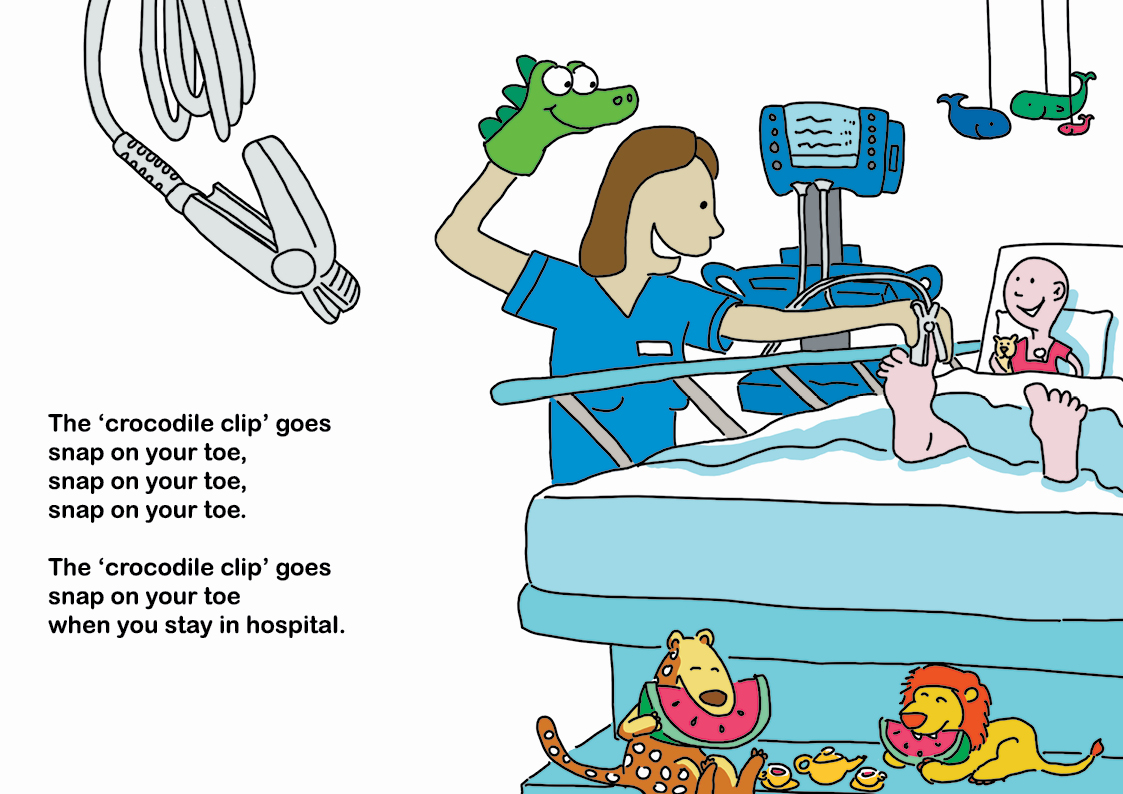 The ‘crocodile clip’ goes snap on your toe, snap on your toe, snap on your toe.

The ‘crocodile clip’ goes snap on your toe when you stay in hospital.